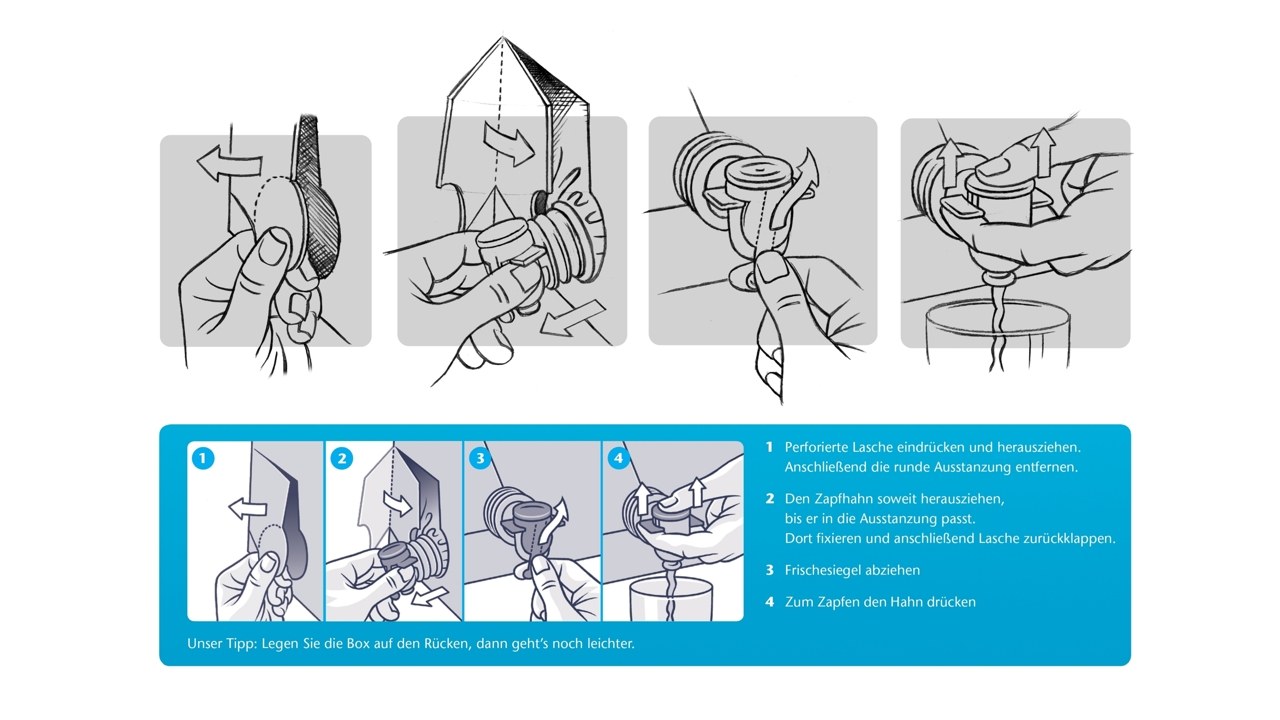 1

2

3

4

1 Perforierte Lasche eindrücken und herausziehen. Anschließend die runde Ausstanzung entfernen.

2 Den Zapfhahn soweit herausziehen, bis er in die Ausstanzung passt. Dort fixieren und anschließend Lasche zurückklappen.

3 Frischesiegel abziehen

4 Zum Zapfen den Hahn drücken

Unser Tipp: Legen Sie die Box auf den Rücken, dann geht's noch leichter.